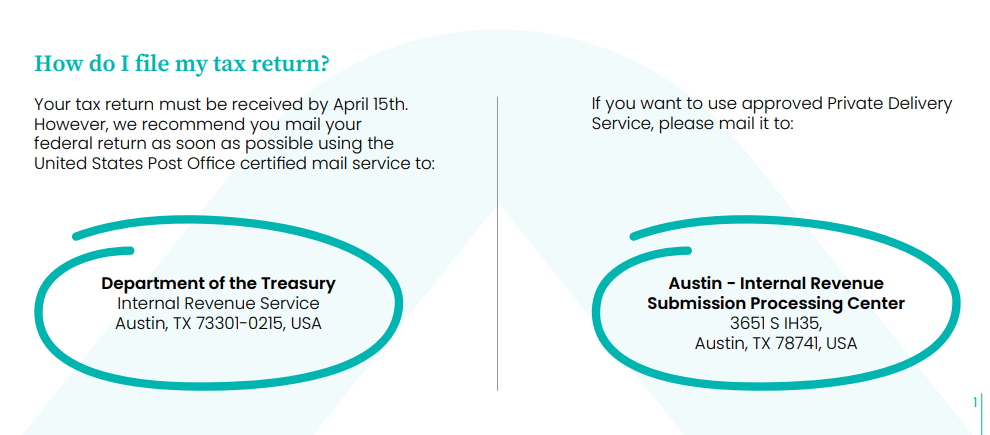 How do I file my tax return?

Your tax return must be received by April 15th. However, we recommend you mail your federal return as soon as possible using the United States Post Office certified mail service to:

Department of the Treasury
Internal Revenue Service
Austin, TX 73301-0215, USA

If you want to use approved Private Delivery Service, please mail it to:

Austin - Internal Revenue
Submission Processing Center
3651 S IH35,
Austin, TX 78741, USA

1